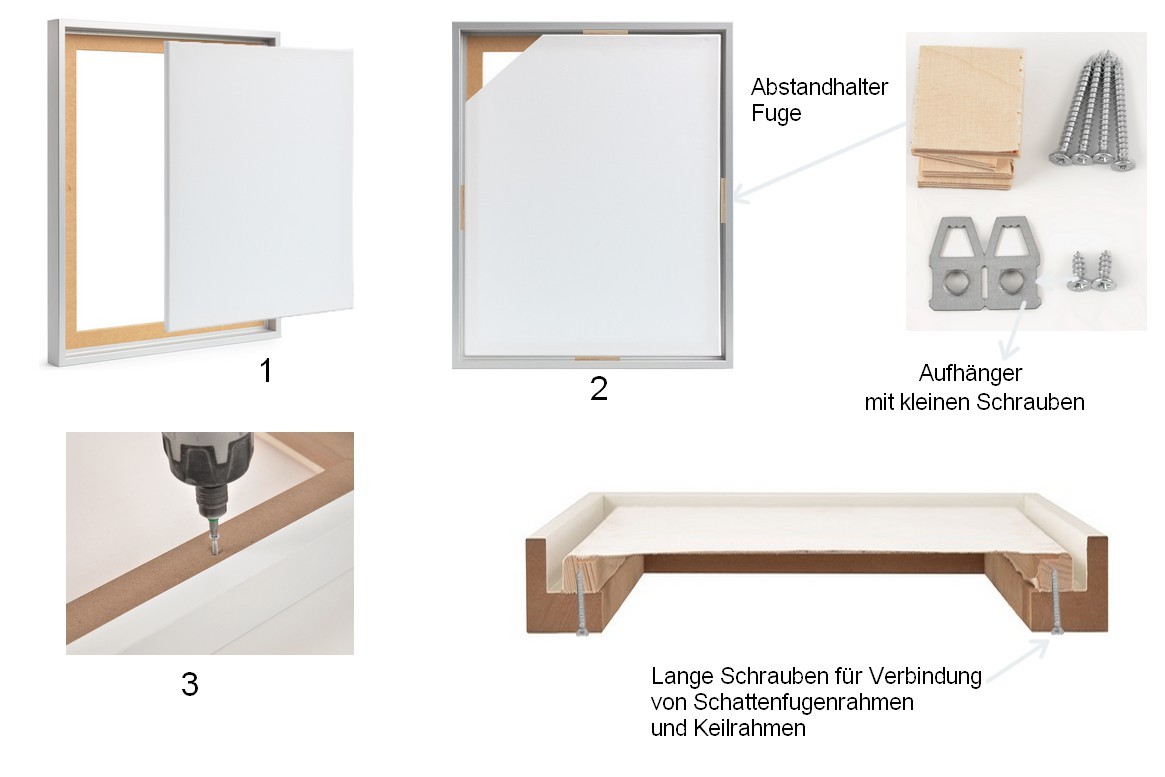 1

2

Abstandhalter
Fuge

Aufhänger
mit kleinen Schrauben

3

Lange Schrauben für Verbindung
von Schattenfugenrahmen
und Keilrahmen